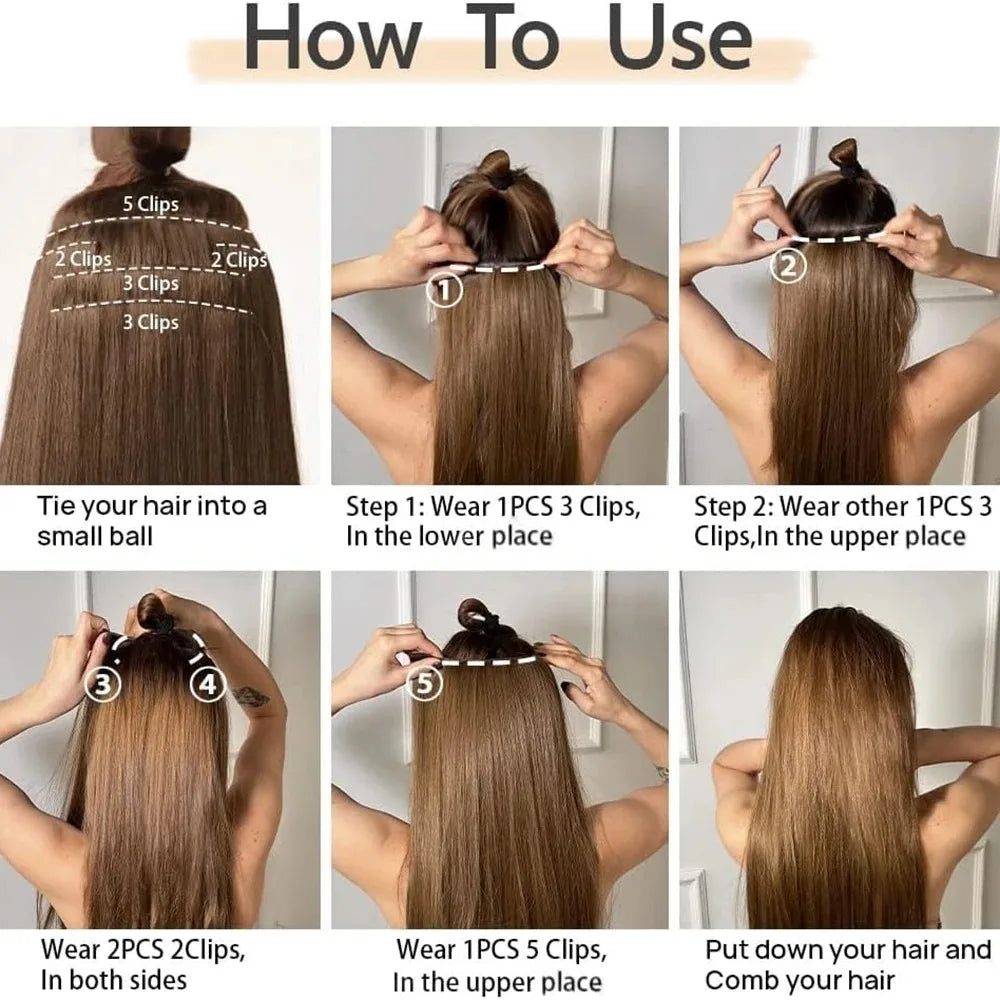 How To Use

5 Clips
2 Clips
2 Clips
3 Clips
3 Clips

Tie your hair into a small ball

1

Step 1: Wear 1PCS 3 Clips, In the lower place

2

Step 2: Wear other 1PCS 3 Clips,In the upper place

3
4

Wear 2PCS 2Clips, In both sides

5

Wear 1PCS 5 Clips, In the upper place

Put down your hair and Comb your hair